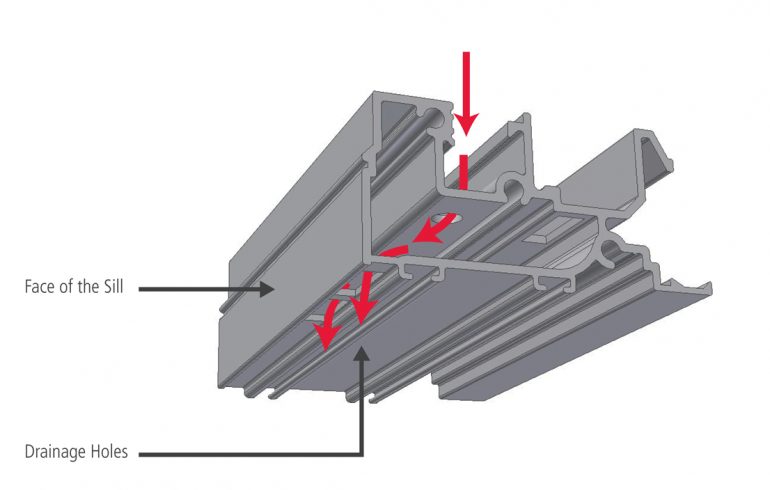 Face of the Sill

Drainage Holes