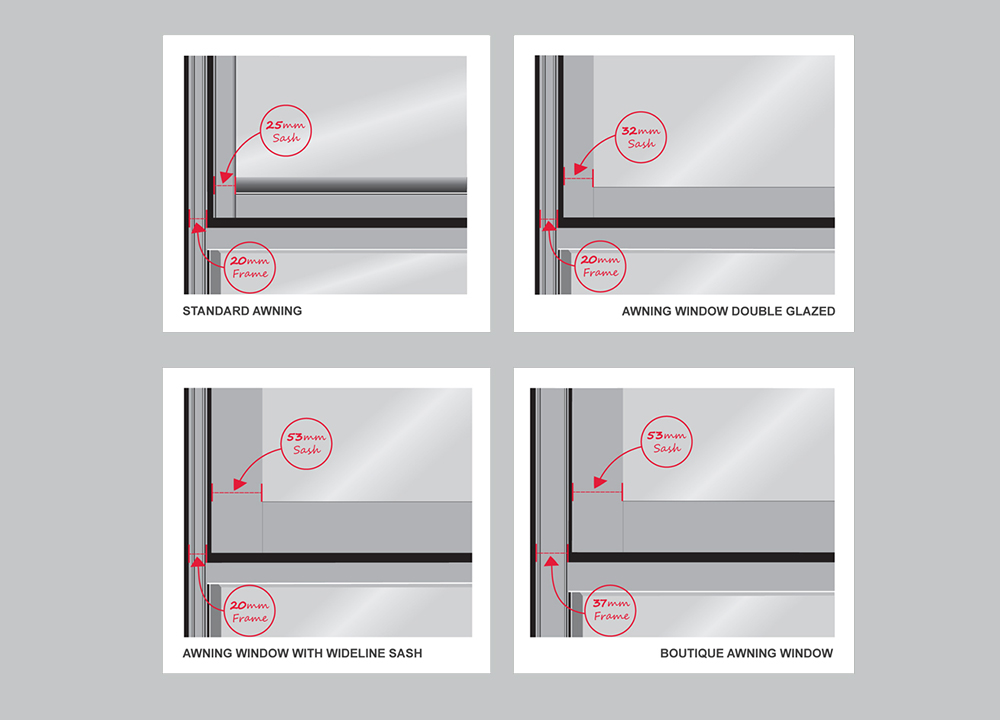 25mm Sash

20mm Frame

STANDARD AWNING

32mm Sash

20mm Frame

AWNING WINDOW DOUBLE GLAZED

53mm Sash

20mm Frame

AWNING WINDOW WITH WIDELINE SASH

53mm Sash

37mm Frame

BOUTIQUE AWNING WINDOW