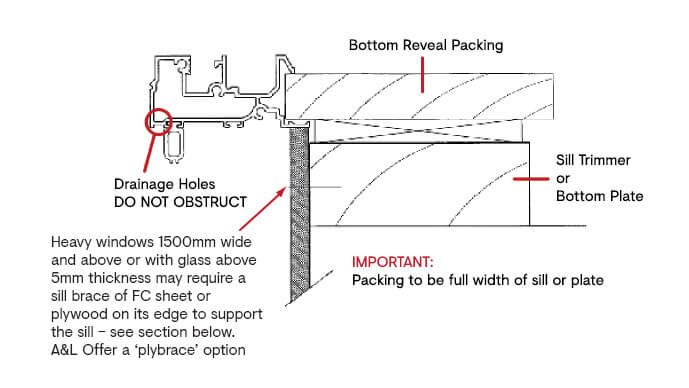 Bottom Reveal Packing

Drainage Holes
DO NOT OBSTRUCT

Sill Trimmer
or
Bottom Plate

Heavy windows 1500mm wide and above or with glass above 5mm thickness may require a sill brace of FC sheet or plywood on its edge to support the sill – see section below. A&L Offer a 'plybrace' option

IMPORTANT:
Packing to be full width of sill or plate